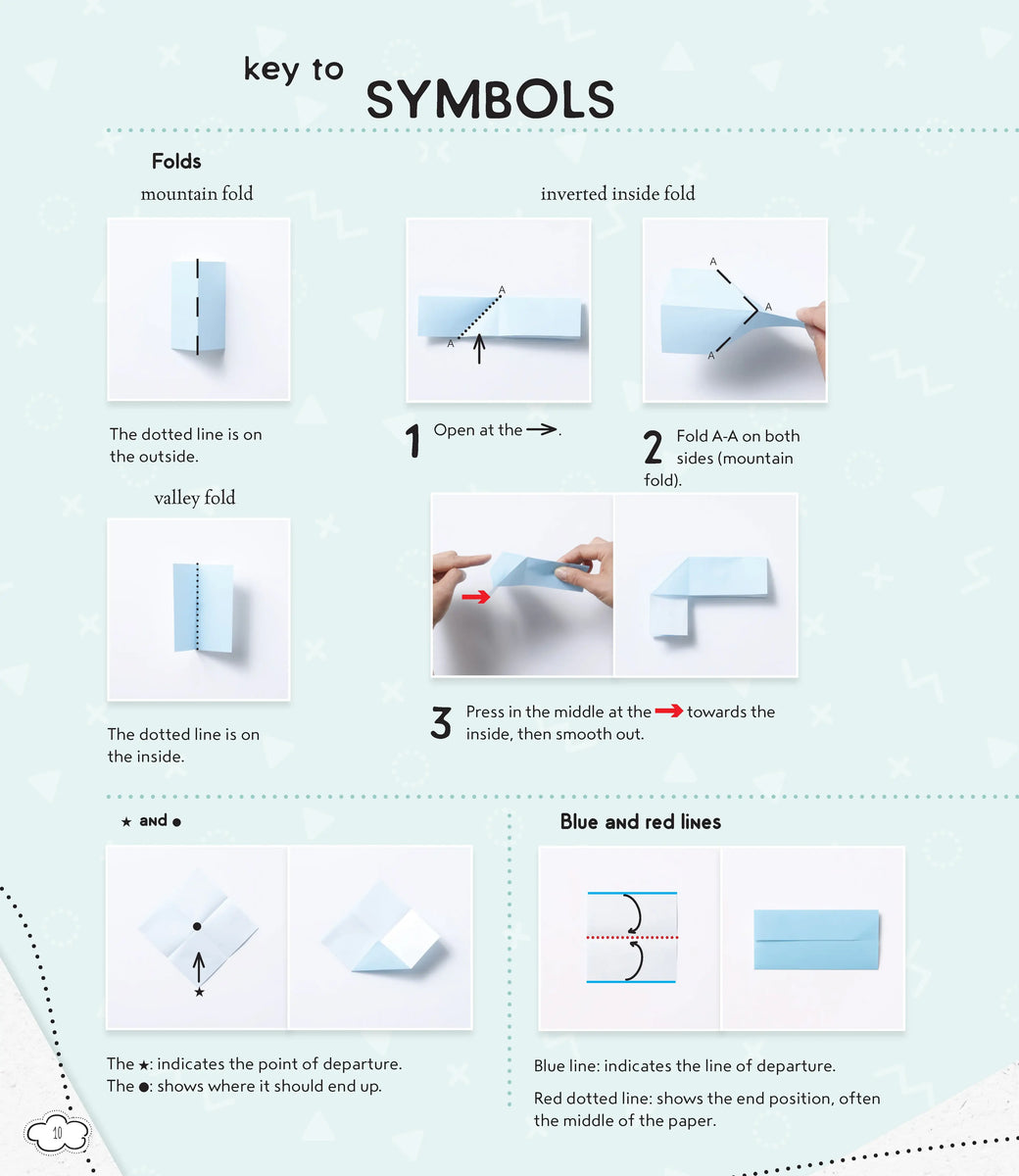 key to SYMBOLS

Folds

mountain fold

The dotted line is on the outside.

valley fold

The dotted line is on the inside.

inverted inside fold

A

A

1 Open at the →.

A

A

A

2 Fold A-A on both sides (mountain fold).

3 Press in the middle at the → towards the inside, then smooth out.

★ and ●

The ★: indicates the point of departure.
The ●: shows where it should end up.

Blue and red lines

Blue line: indicates the line of departure.

Red dotted line: shows the end position, often the middle of the paper.

10