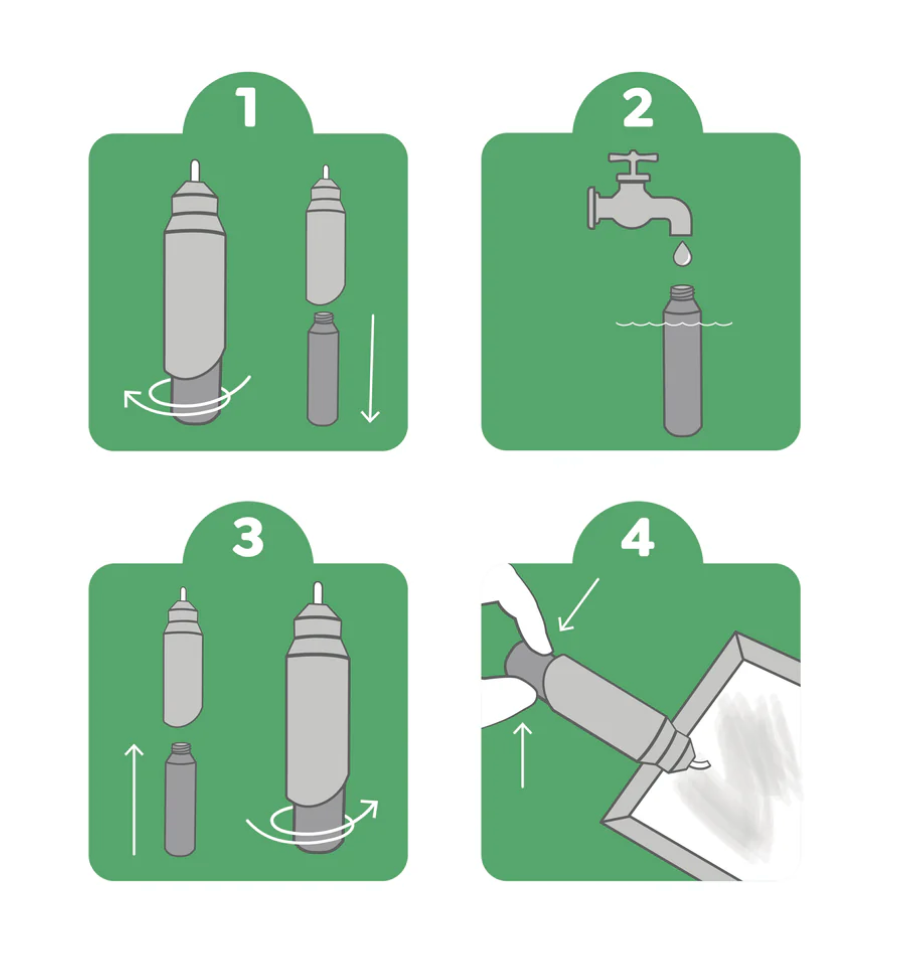 1

2

3

4